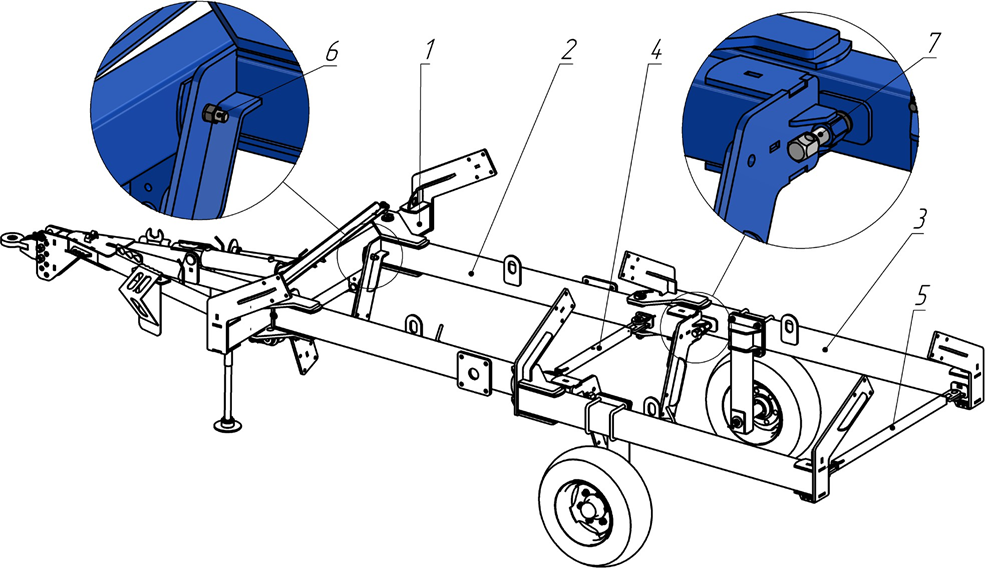 6
1
2
4
7
3
5